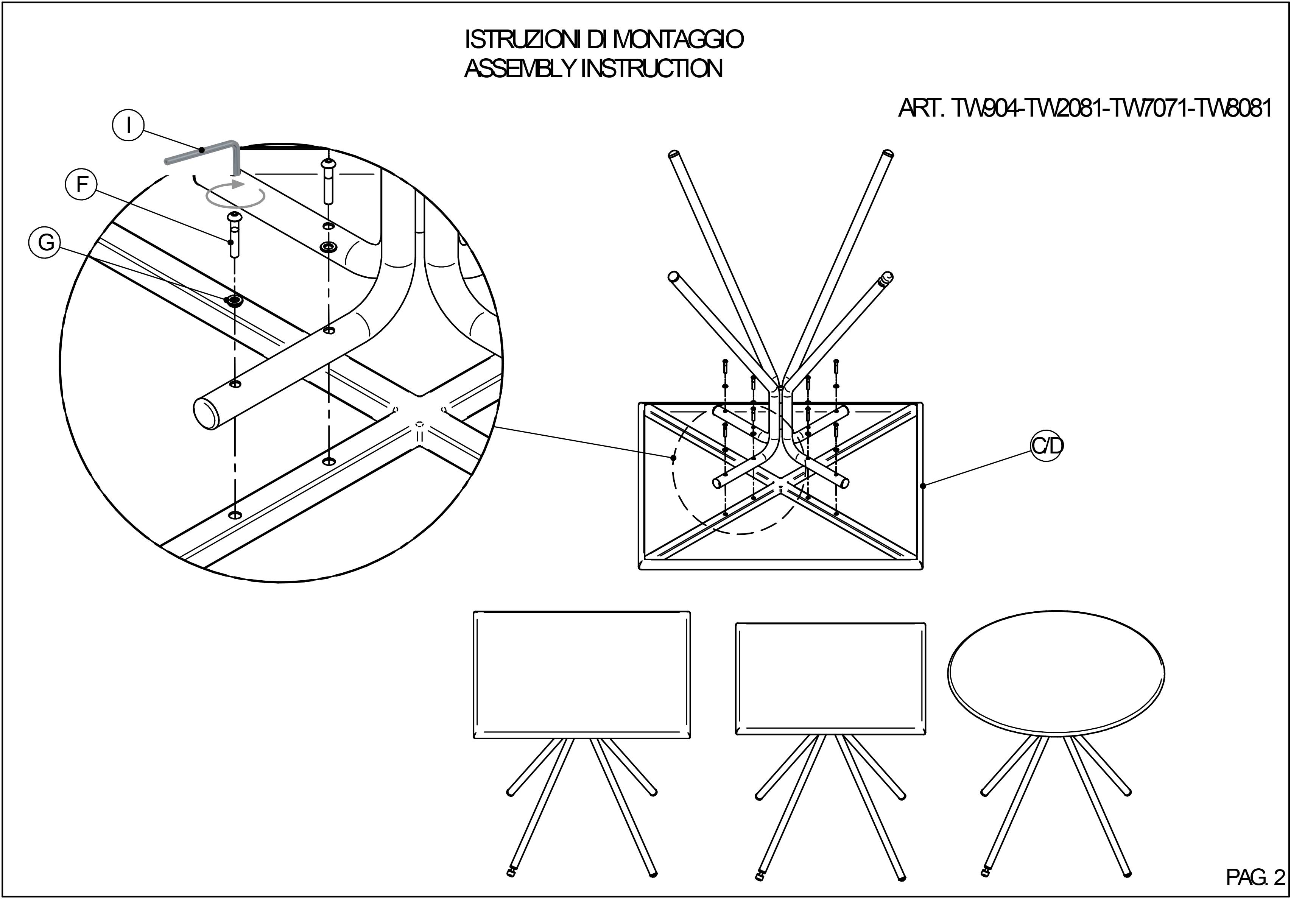 ISTRUZIONI DI MONTAGGIO
ASSEMBLY INSTRUCTION

ART. TW904-TW2081-TW7071-TW8081

I

F

G

C/D

PAG. 2