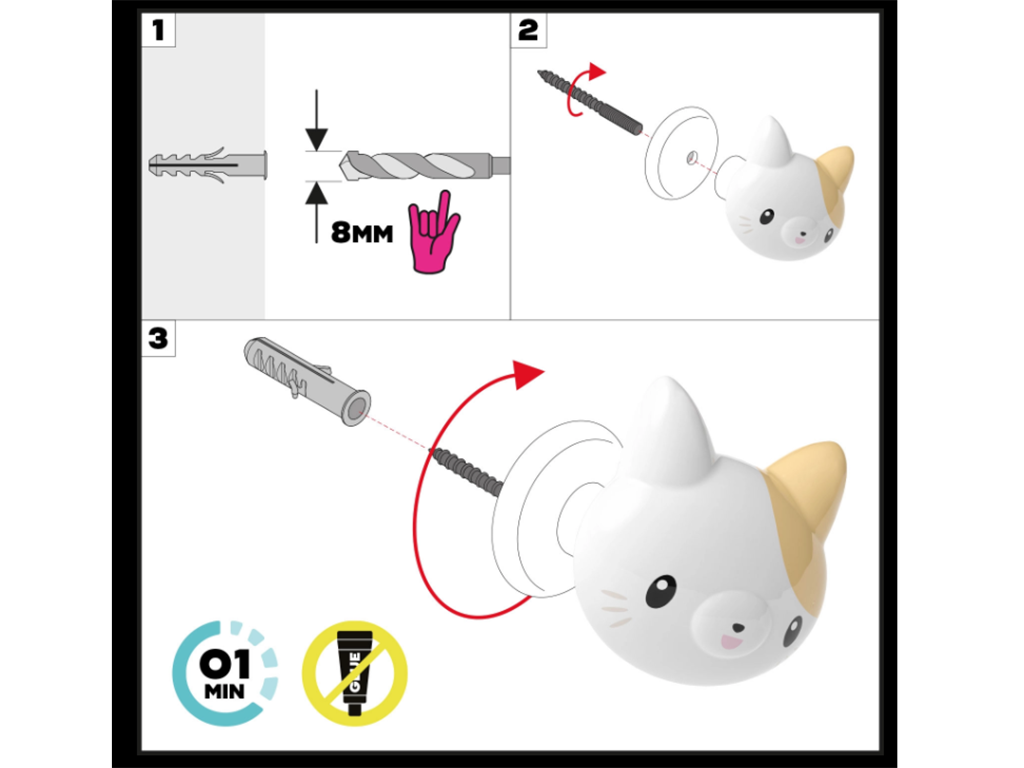 1

8MM

2

3

01
MIN

GLUE