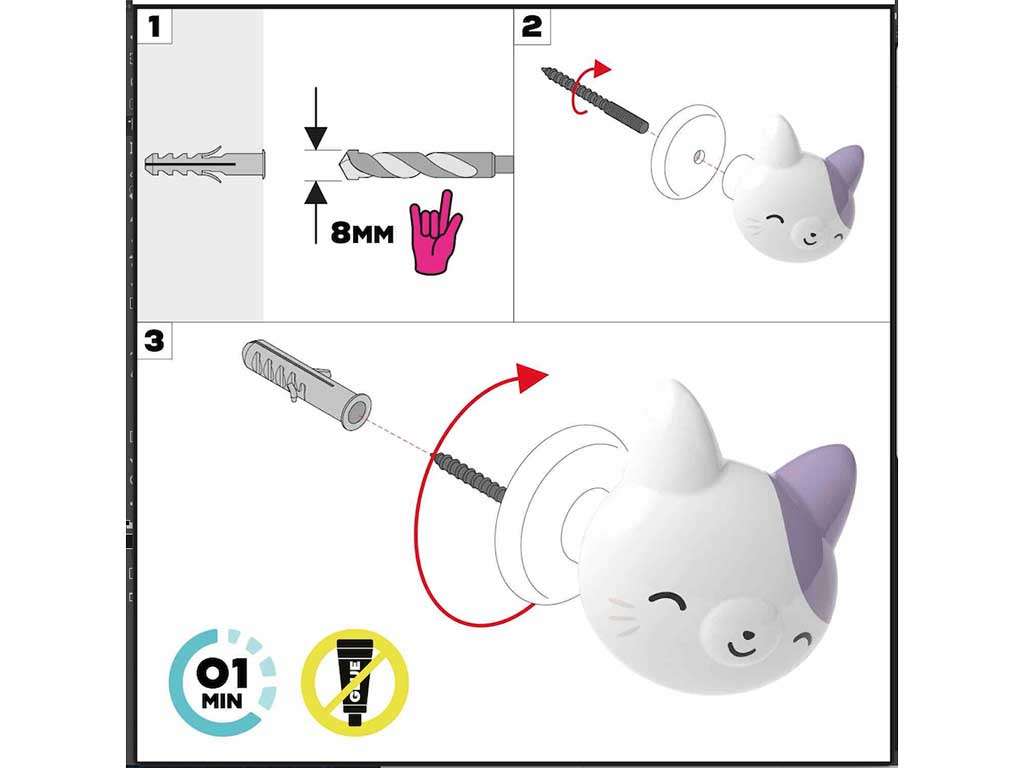 1

8MM

2

3

01
MIN

GLUE